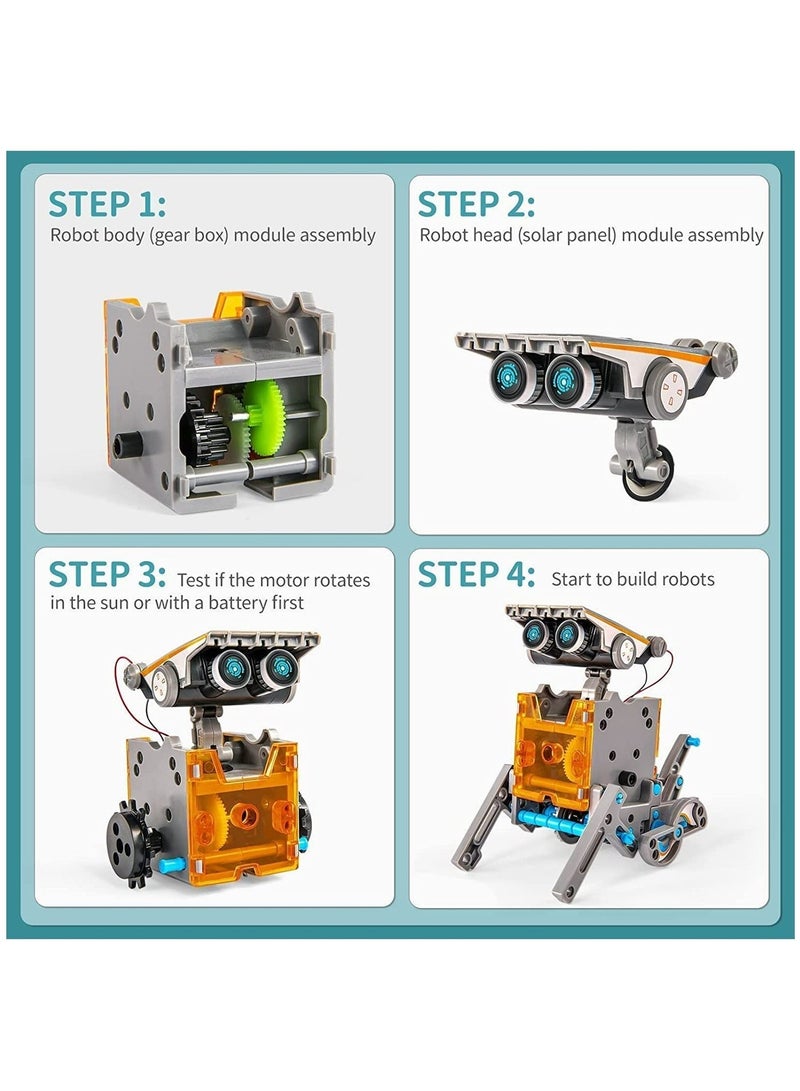 STEP 1:
Robot body (gear box) module assembly

STEP 2:
Robot head (solar panel) module assembly

STEP 3: Test if the motor rotates in the sun or with a battery first

STEP 4: Start to build robots